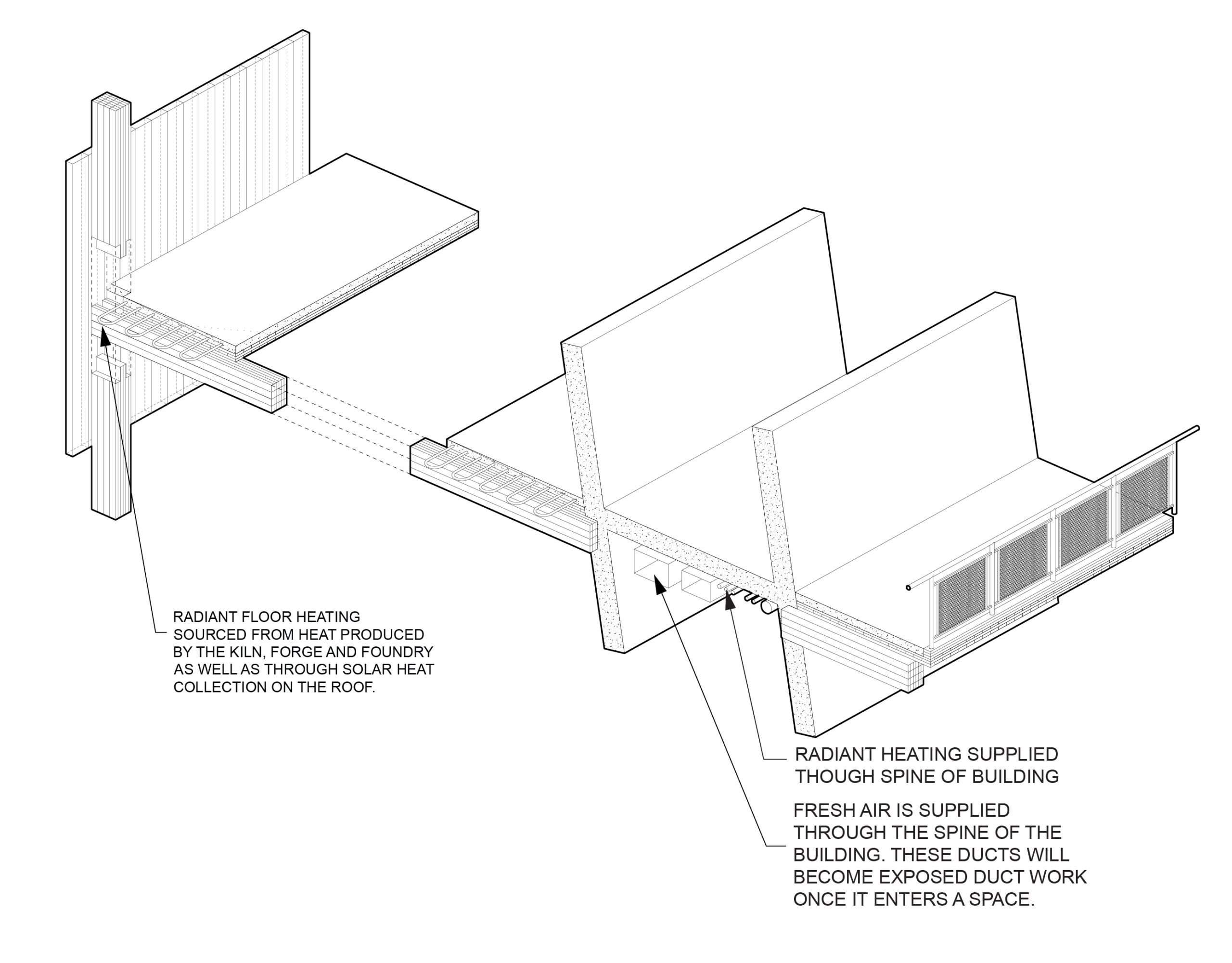 RADIANT FLOOR HEATING SOURCED FROM HEAT PRODUCED BY THE KILN, FORGE AND FOUNDRY AS WELL AS THROUGH SOLAR HEAT COLLECTION ON THE ROOF.

RADIANT HEATING SUPPLIED THOUGH SPINE OF BUILDING

FRESH AIR IS SUPPLIED THROUGH THE SPINE OF THE BUILDING. THESE DUCTS WILL BECOME EXPOSED DUCT WORK ONCE IT ENTERS A SPACE.