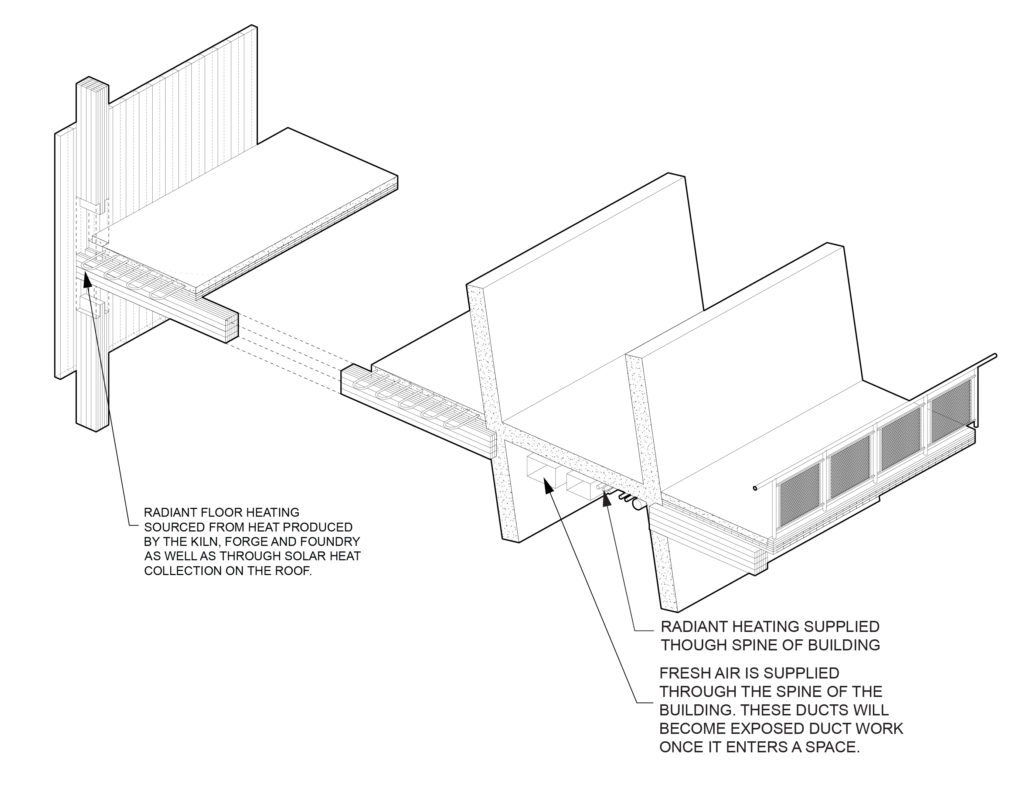 RADIANT FLOOR HEATING SOURCED FROM HEAT PRODUCED BY THE KILN, FORGE AND FOUNDRY AS WELL AS THROUGH SOLAR HEAT COLLECTION ON THE ROOF.

RADIANT HEATING SUPPLIED THOUGH SPINE OF BUILDING

FRESH AIR IS SUPPLIED THROUGH THE SPINE OF THE BUILDING. THESE DUCTS WILL BECOME EXPOSED DUCT WORK ONCE IT ENTERS A SPACE.